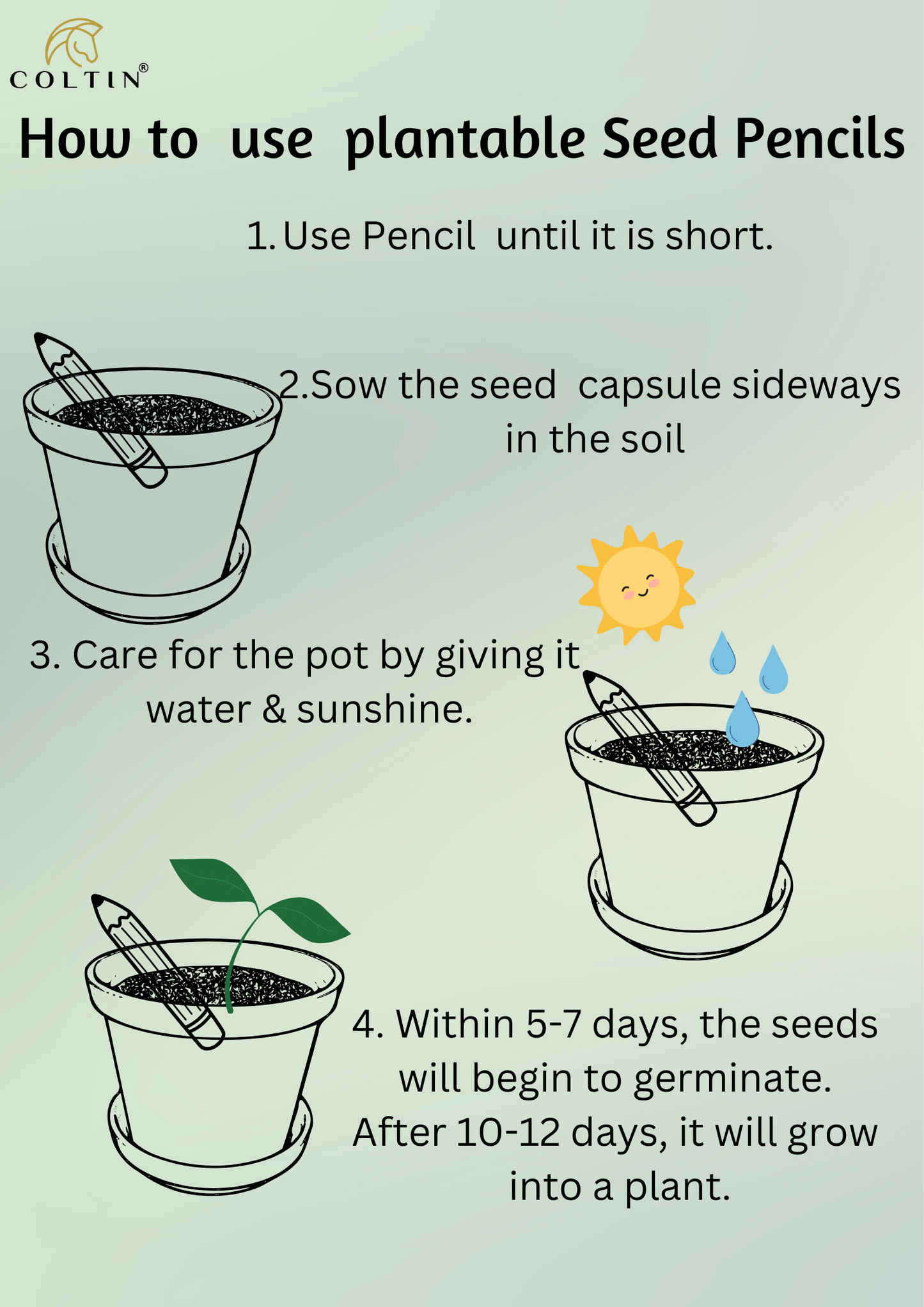 COLTIN®

How to use plantable Seed Pencils

1. Use Pencil until it is short.

2.Sow the seed capsule sideways in the soil

3. Care for the pot by giving it water & sunshine.

4. Within 5-7 days, the seeds will begin to germinate. After 10-12 days, it will grow into a plant.